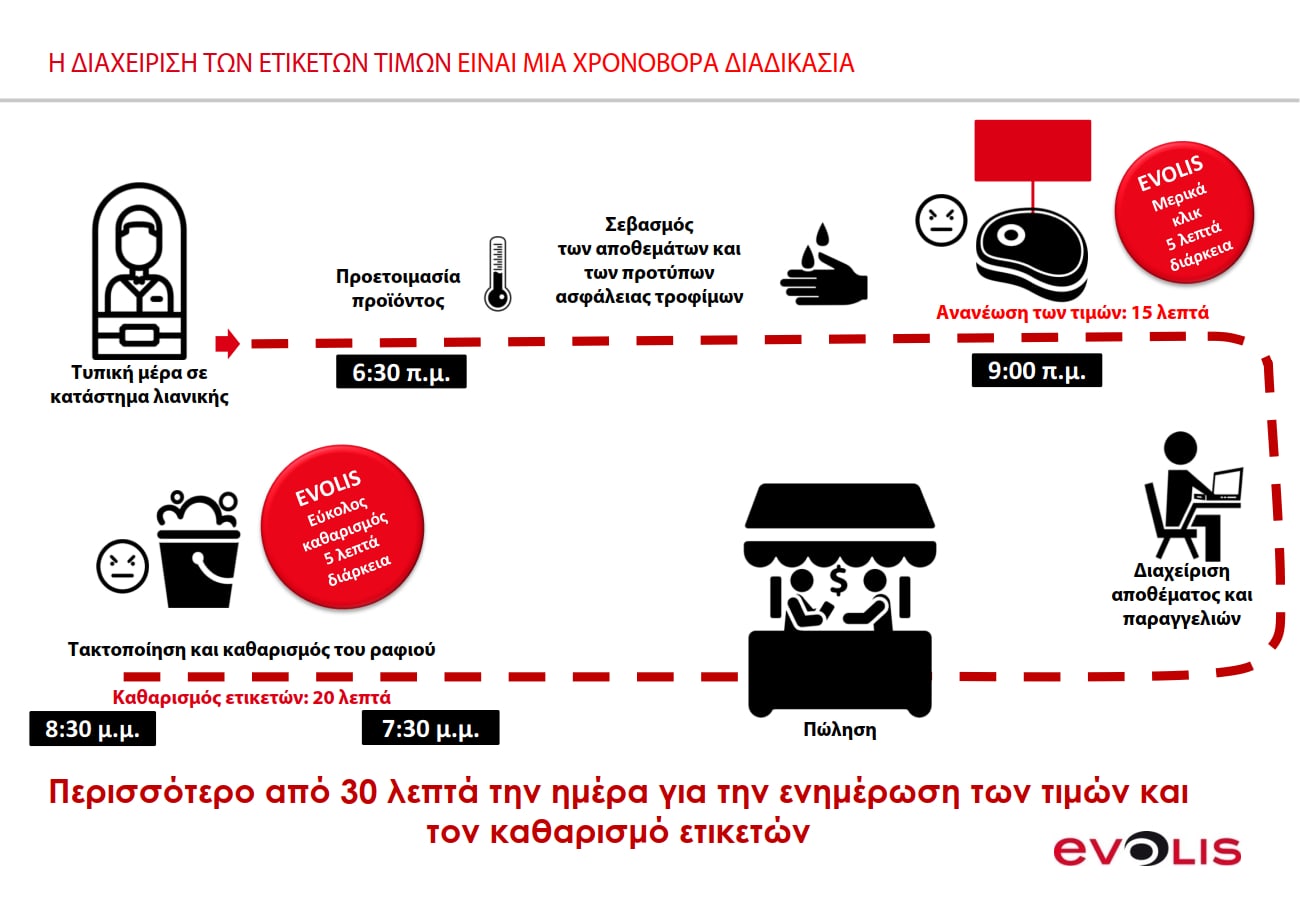 Η ΔΙΑΧΕΙΡΙΣΗ ΤΩΝ ΕΤΙΚΕΤΩΝ ΤΙΜΩΝ ΕΙΝΑΙ ΜΙΑ ΧΡΟΝΟΒΟΡΑ ΔΙΑΔΙΚΑΣΙΑ

Τυπική μέρα σε κατάστημα λιανικής

Προετοιμασία προϊόντος

6:30 π.μ.

Σεβασμός των αποθεμάτων και των προτύπων ασφάλειας τροφίμων

EVOLIS
Μερικά κλικ
5 λεπτά διάρκεια

Ανανέωση των τιμών: 15 λεπτά

9:00 π.μ.

Διαχείριση αποθέματος και παραγγελιών

Πώληση

EVOLIS
Εύκολος καθαρισμός
5 λεπτά διάρκεια

Τακτοποίηση και καθαρισμός του ραφιού

Καθαρισμός ετικετών: 20 λεπτά

8:30 μ.μ.

7:30 μ.μ.

Περισσότερο από 30 λεπτά την ημέρα για την ενημέρωση των τιμών και τον καθαρισμό ετικετών

EVOLIS